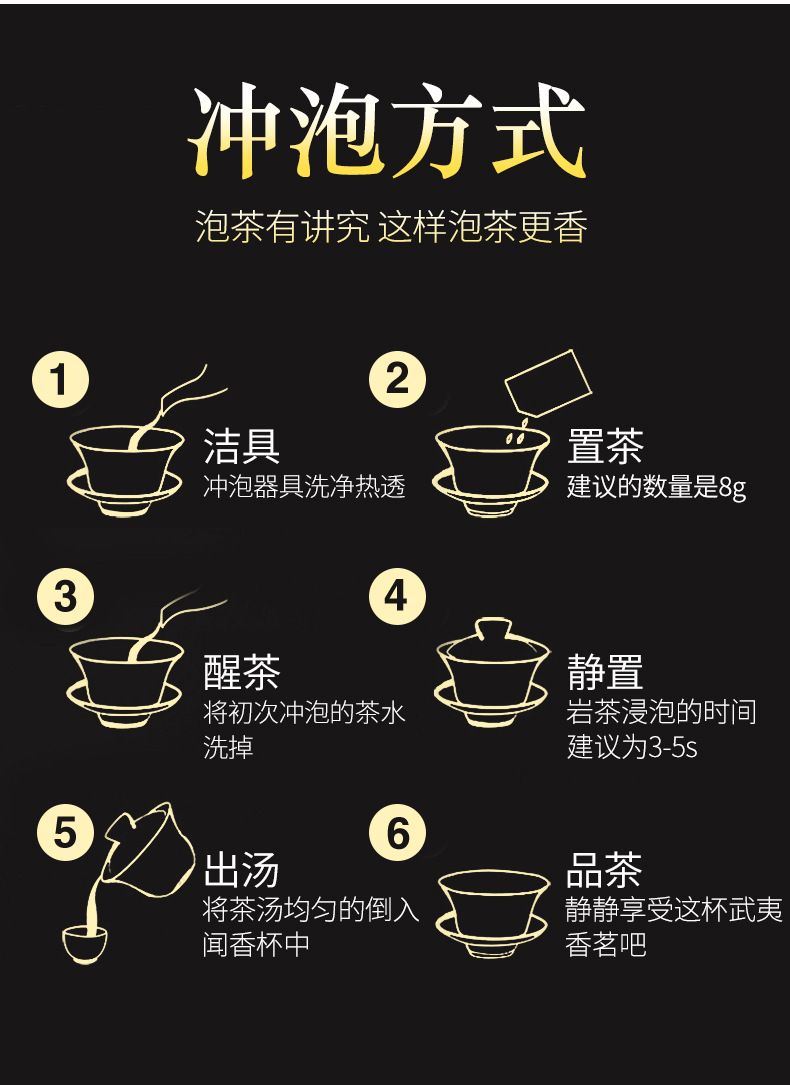 冲泡方式

泡茶有讲究 这样泡茶更香

1
洁具
冲泡器具洗净热透

2
置茶
建议的数量是8g

3
醒茶
将初次冲泡的茶水洗掉

4
静置
岩茶浸泡的时间建议为3-5s

5
出汤
将茶汤均匀的倒入闻香杯中

6
品茶
静静享受这杯武夷香茗吧