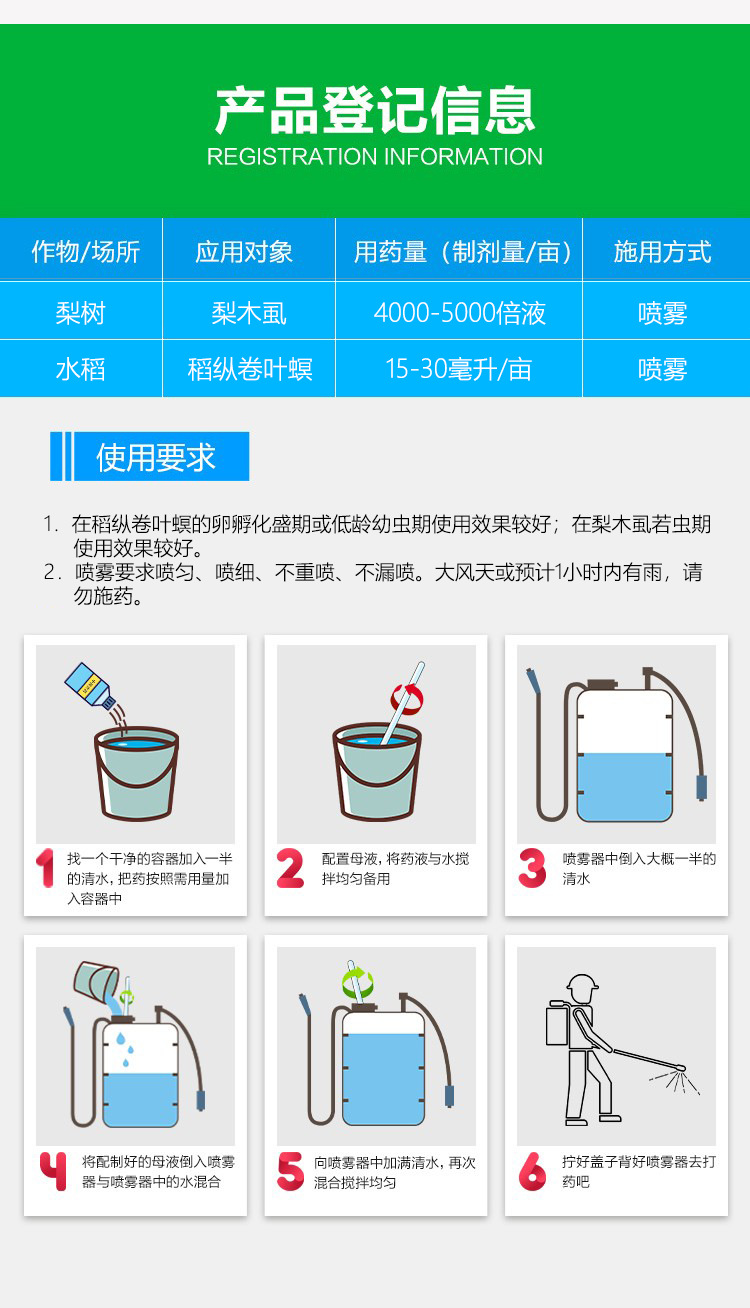 产品登记信息
REGISTRATION INFORMATION

| 作物/场所 | 应用对象 | 用药量（制剂量/亩） | 施用方式 |
|---|---|---|---|
| 梨树 | 梨木虱 | 4000-5000倍液 | 喷雾 |
| 水稻 | 稻纵卷叶螟 | 15-30毫升/亩 | 喷雾 |

使用要求

1. 在稻纵卷叶螟的卵孵化盛期或低龄幼虫期使用效果较好；在梨木虱若虫期使用效果较好。
2. 喷雾要求喷匀、喷细、不重喷、不漏喷。大风天或预计1小时内有雨，请勿施药。

1 找一个干净的容器加入一半的清水，把药按照需用量加入容器中

2 配置母液，将药液与水搅拌均匀备用

3 喷雾器中倒入大概一半的清水

4 将配制好的母液倒入喷雾器与喷雾器中的水混合

5 向喷雾器中加满清水，再次混合搅拌均匀

6 拧好盖子背好喷雾器去打药吧