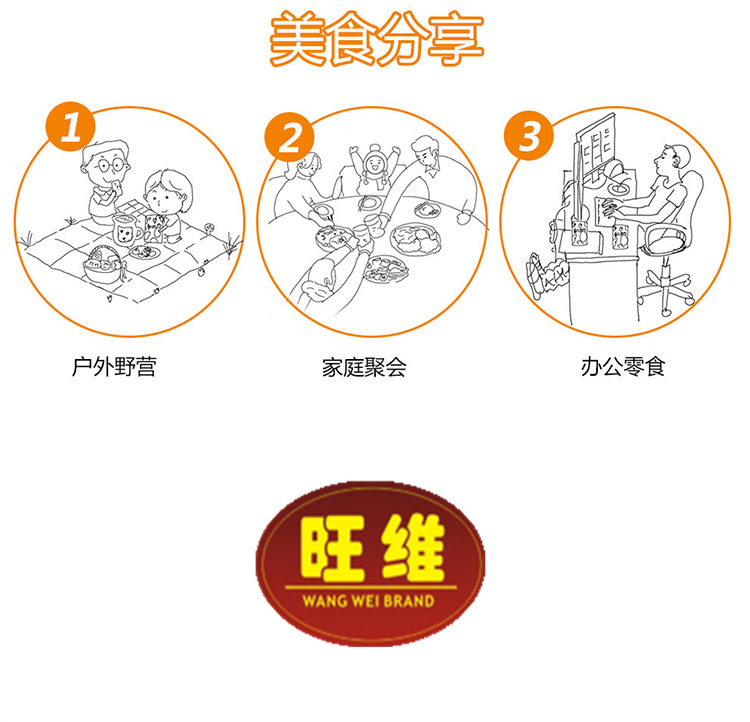 美食分享

1

户外野营

2

家庭聚会

3

办公零食

旺维
WANG WEI BRAND