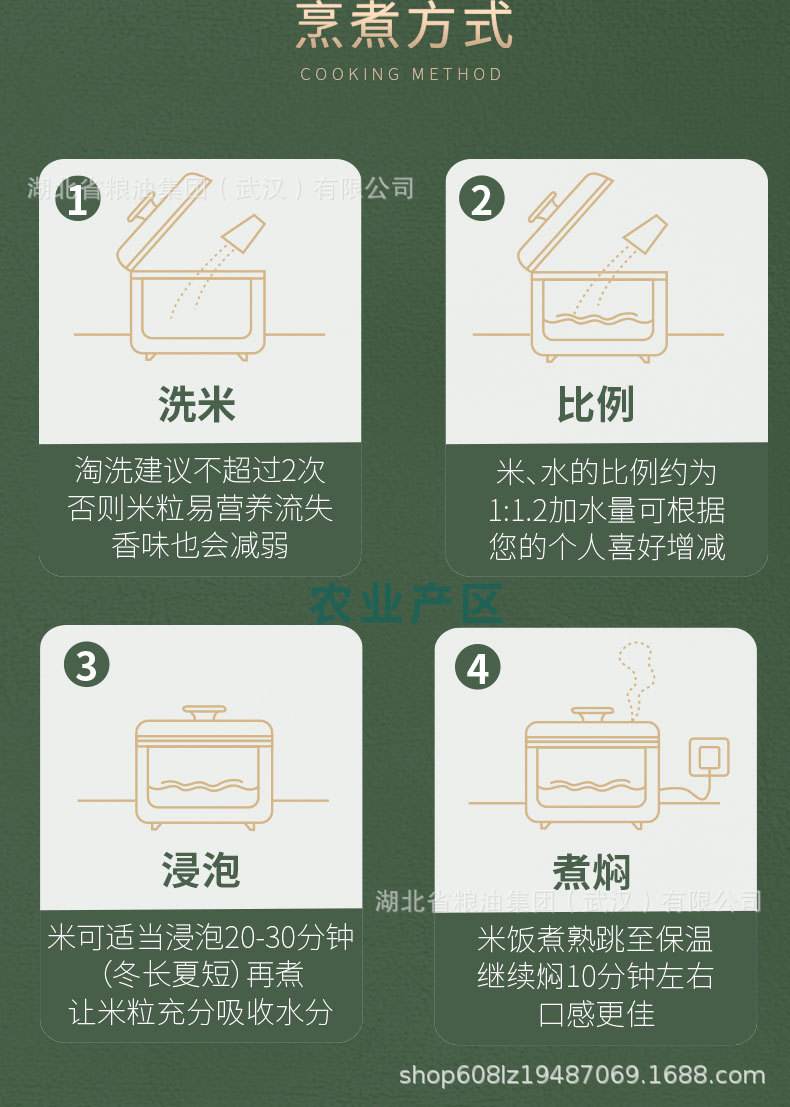 烹煮方式
COOKING METHOD

湖北省粮油集团（武汉）有限公司

1
洗米
淘洗建议不超过2次
否则米粒易营养流失
香味也会减弱

2
比例
米、水的比例约为
1:1.2加水量可根据
您的个人喜好增减

农业产区

3
浸泡
米可适当浸泡20-30分钟
(冬长夏短) 再煮
让米粒充分吸收水分

4
煮焖
湖北省粮油集团（武汉）有限公司
米饭煮熟跳至保温
继续焖10分钟左右
口感更佳

shop608lz19487069.1688.com