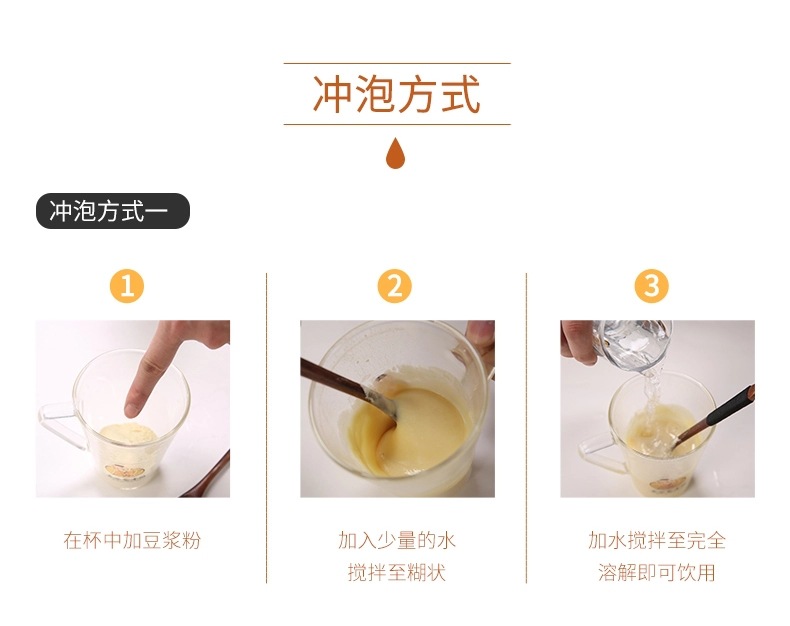 冲泡方式

冲泡方式一

1

在杯中加豆浆粉

2

加入少量的水
搅拌至糊状

3

加水搅拌至完全
溶解即可饮用