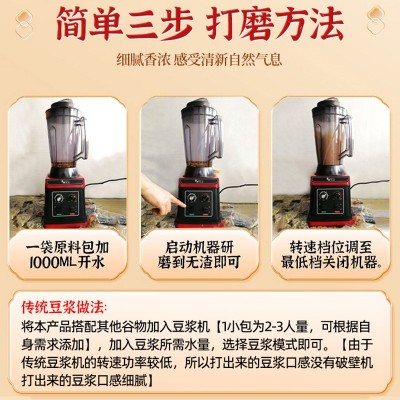 简单三步 打磨方法

细腻香浓 感受清新自然气息

一袋原料包加1000ML开水

启动机器研磨到无渣即可

转速档位调至最低档关闭机器。

传统豆浆做法:

将本产品搭配其他谷物加入豆浆机【1小包为2-3人量，可根据自身需求添加】，加入豆浆所需水量，选择豆浆模式即可。【由于传统豆浆机的转速功率较低，所以打出来的豆浆口感没有破壁机打出来的豆浆口感细腻】