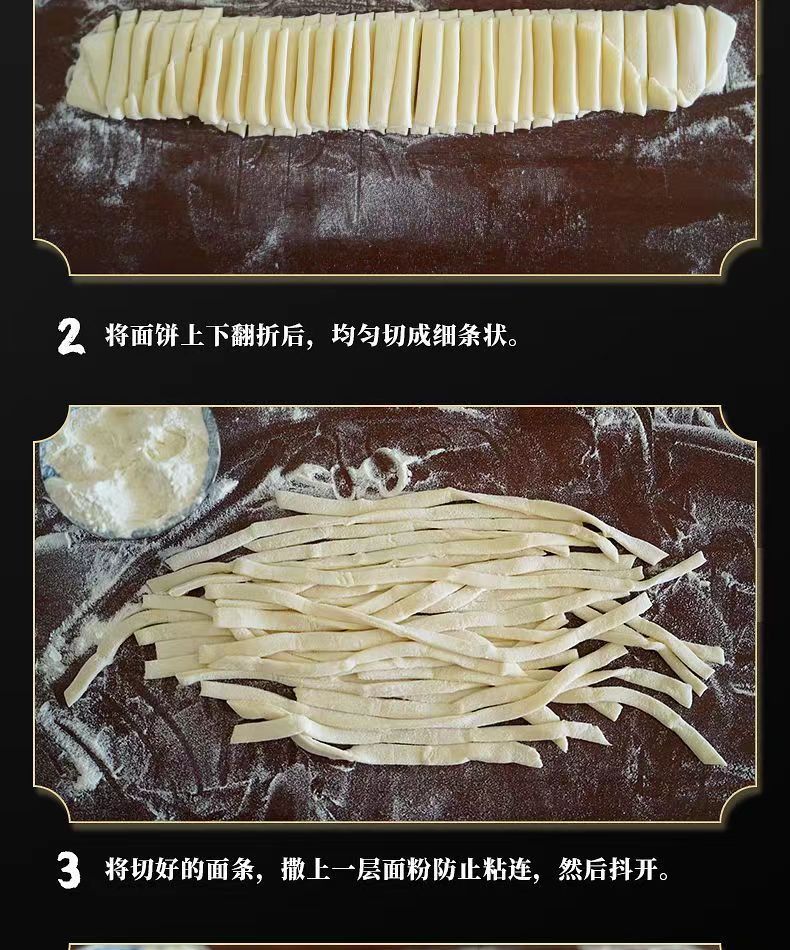 2 将面饼上下翻折后，均匀切成细条状。

3 将切好的面条，撒上一层面粉防止粘连，然后抖开。