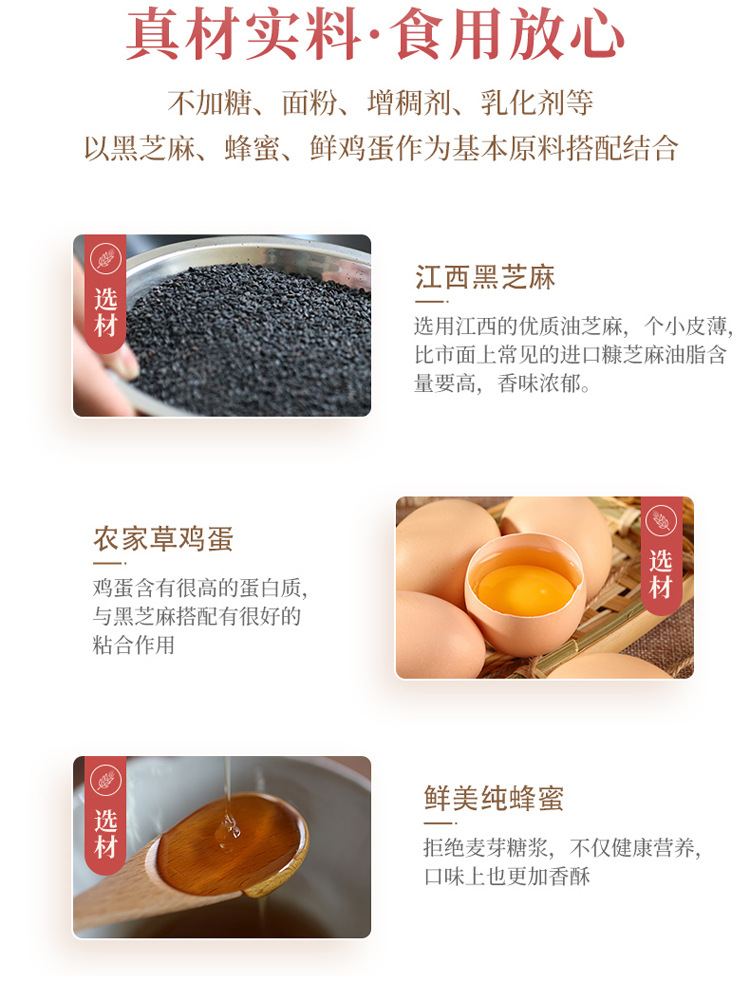 真材实料·食用放心

不加糖、面粉、增稠剂、乳化剂等
以黑芝麻、蜂蜜、鲜鸡蛋作为基本原料搭配结合

选材

江西黑芝麻

选用江西的优质油芝麻，个小皮薄，比市面上常见的进口糠芝麻油脂含量要高，香味浓郁。

农家草鸡蛋

鸡蛋含有很高的蛋白质，与黑芝麻搭配有很好的粘合作用

选材

选材

鲜美纯蜂蜜

拒绝麦芽糖浆，不仅健康营养，口味上也更加香酥