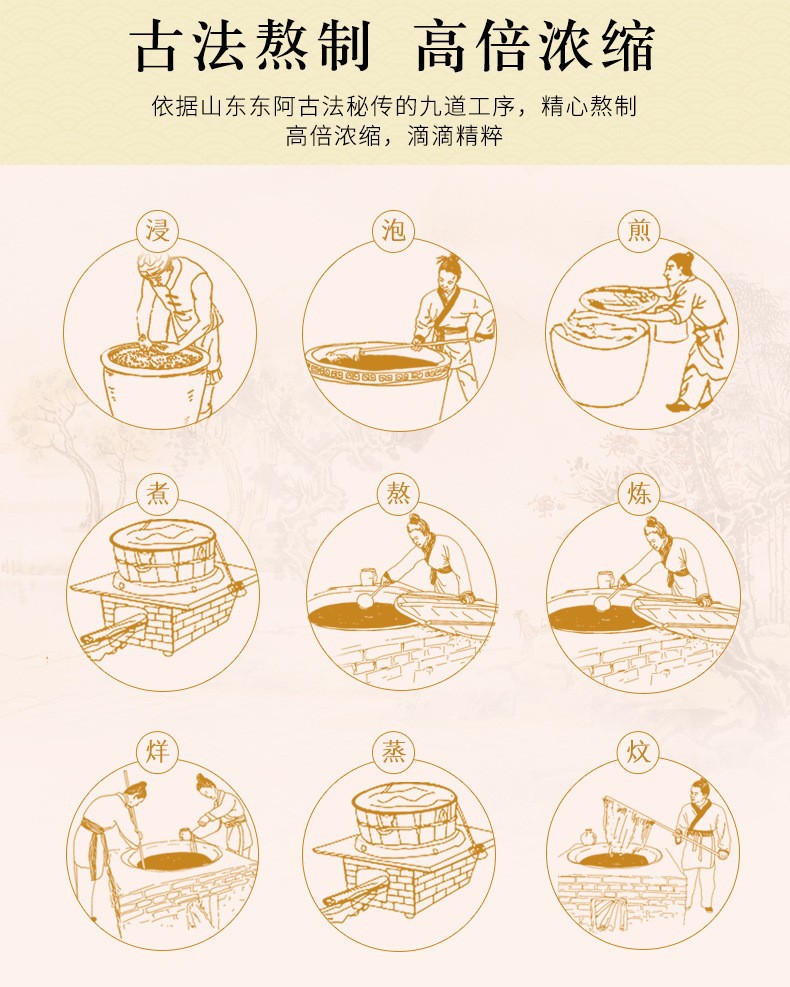 古法熬制 高倍浓缩

依据山东东阿古法秘传的九道工序，精心熬制
高倍浓缩，滴滴精粹

浸

泡

煎

煮

熬

炼

烊

蒸

炆