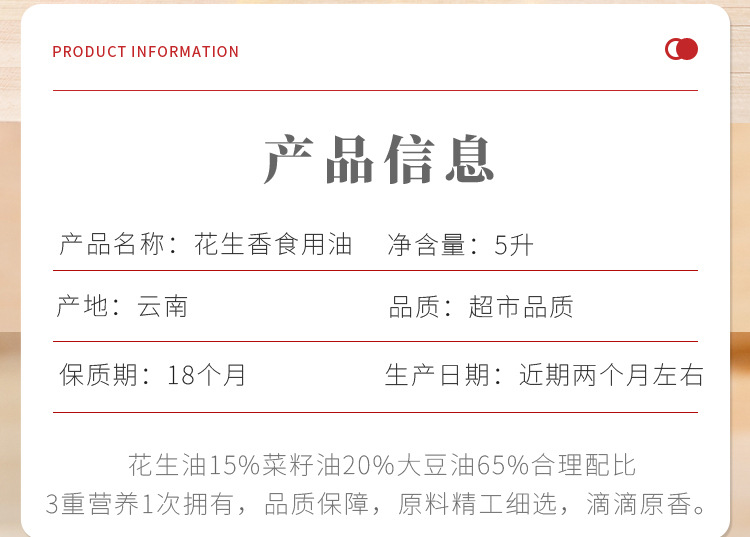 PRODUCT INFORMATION

产品信息

产品名称：花生香食用油 净含量：5升

产地：云南 品质：超市品质

保质期：18个月 生产日期：近期两个月左右

花生油15%菜籽油20%大豆油65%合理配比
3重营养1次拥有，品质保障，原料精工细选，滴滴原香。