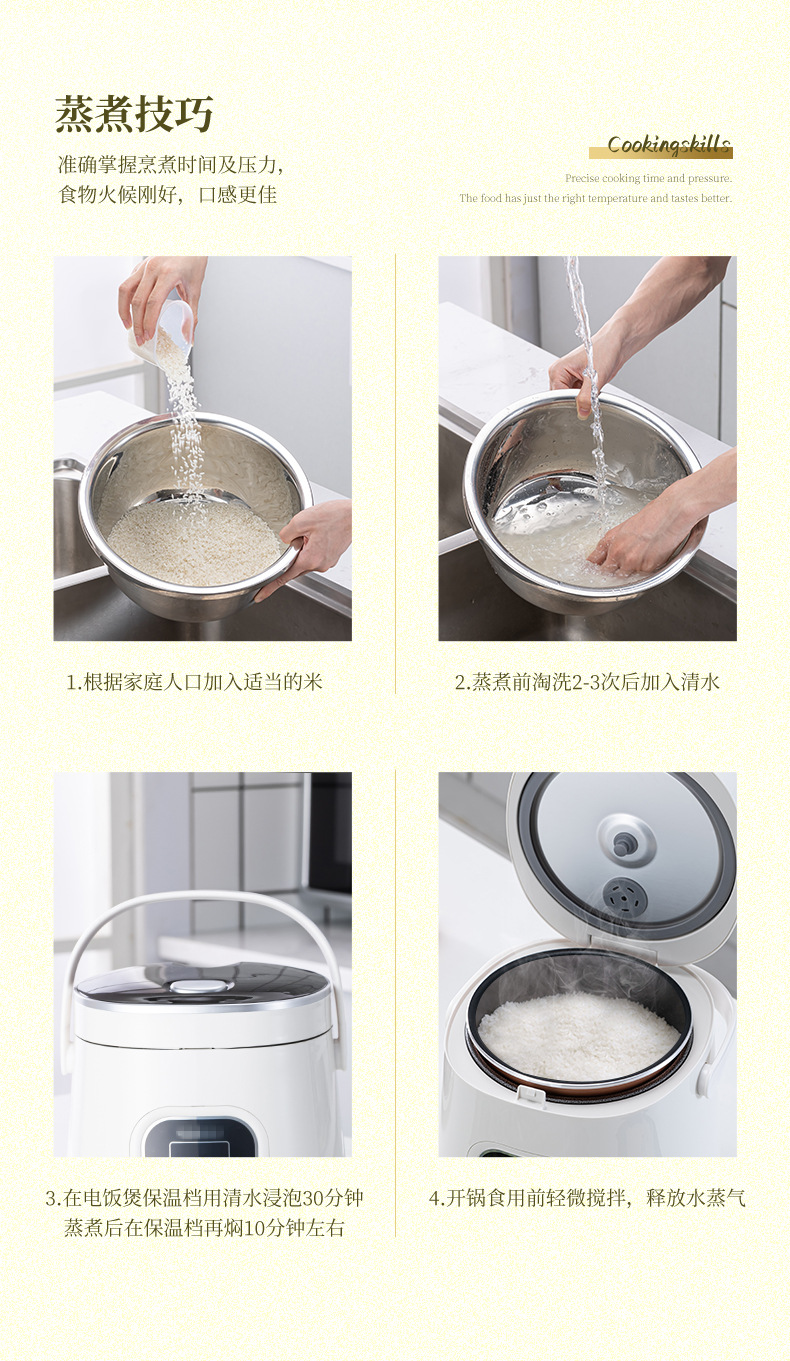 蒸煮技巧

准确掌握烹煮时间及压力，
食物火候刚好，口感更佳

Cookingskills

Precise cooking time and pressure.
The food has just the right temperature and tastes better.

1.根据家庭人口加入适当的米

2.蒸煮前淘洗2-3次后加入清水

3.在电饭煲保温档用清水浸泡30分钟
蒸煮后在保温档再焖10分钟左右

4.开锅食用前轻微搅拌，释放水蒸气